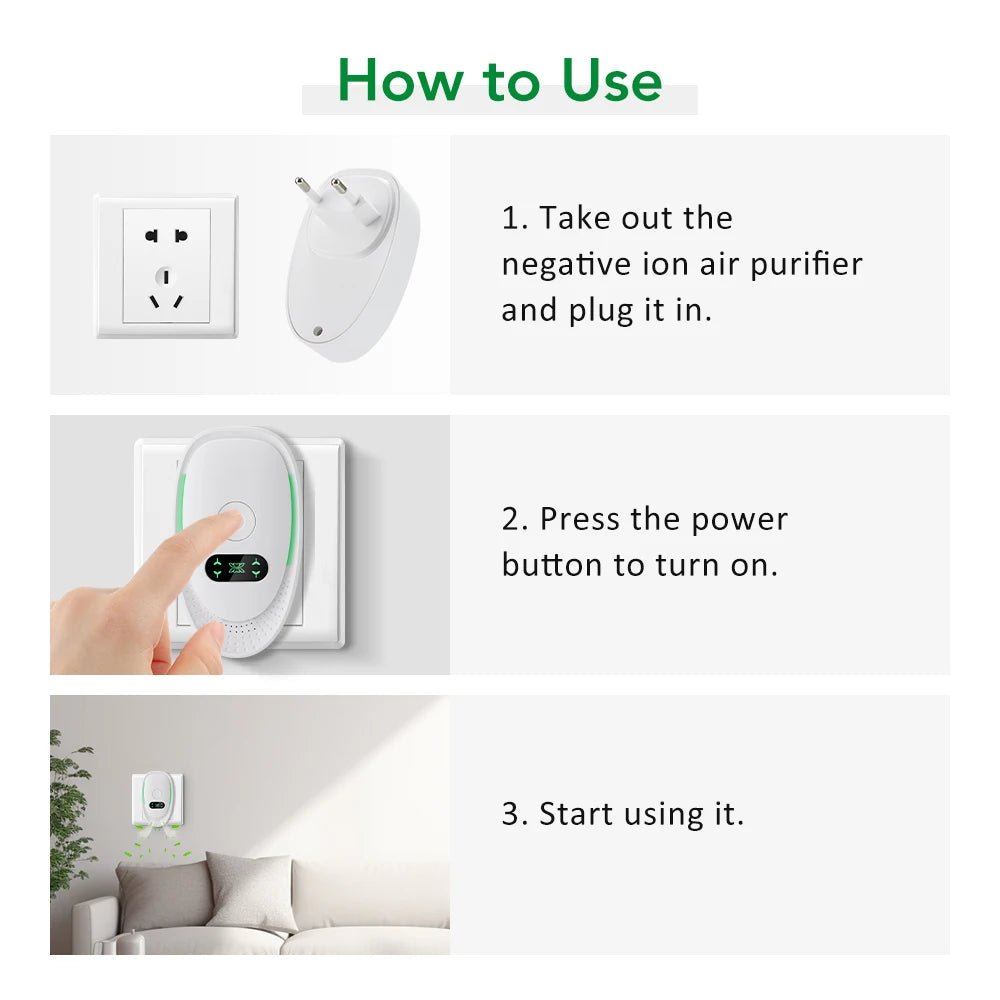 How to Use

1. Take out the negative ion air purifier and plug it in.

2. Press the power button to turn on.

3. Start using it.