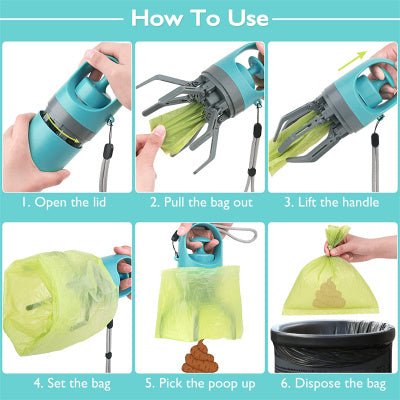 How To Use

1. Open the lid

2. Pull the bag out

3. Lift the handle

4. Set the bag

5. Pick the poop up

6. Dispose the bag