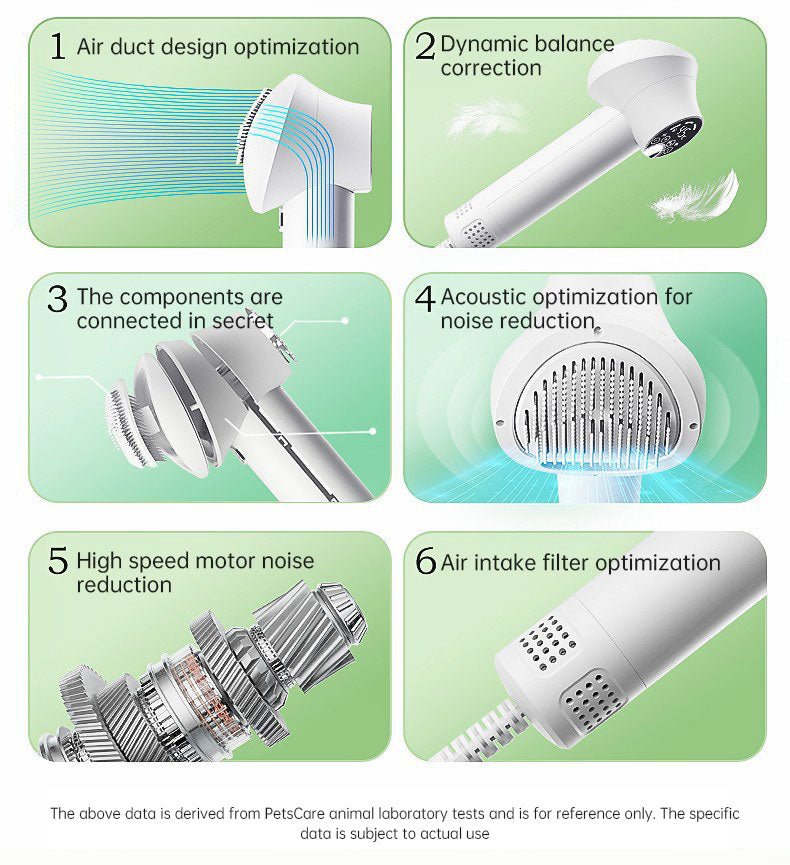 1 Air duct design optimization

2 Dynamic balance correction

3 The components are connected in secret

4 Acoustic optimization for noise reduction

5 High speed motor noise reduction

6 Air intake filter optimization

The above data is derived from PetsCare animal laboratory tests and is for reference only. The specific data is subject to actual use